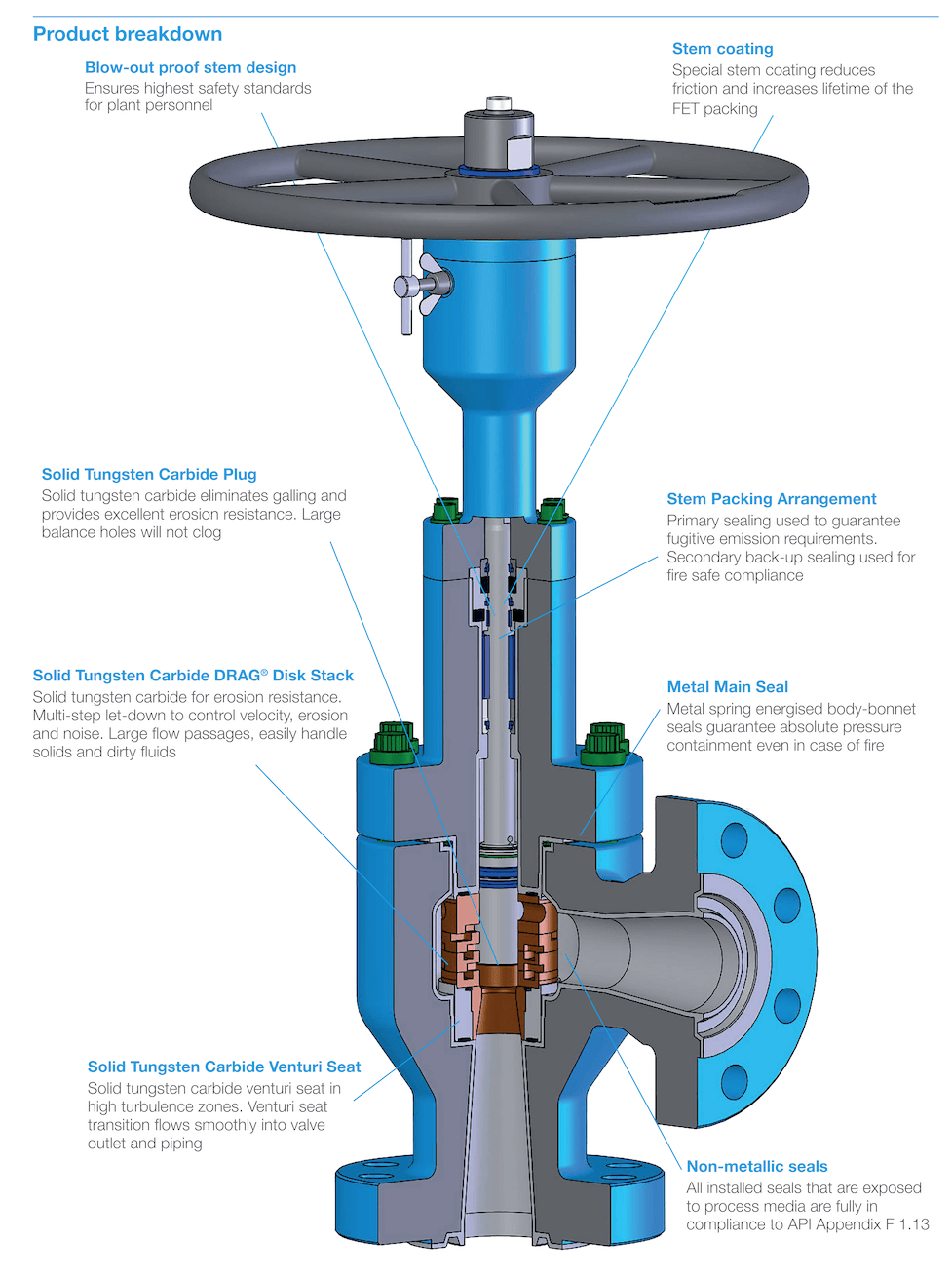 Product breakdown

Blow-out proof stem design
Ensures highest safety standards for plant personnel

Stem coating
Special stem coating reduces friction and increases lifetime of the FET packing

Solid Tungsten Carbide Plug
Solid tungsten carbide eliminates galling and provides excellent erosion resistance. Large balance holes will not clog

Stem Packing Arrangement
Primary sealing used to guarantee fugitive emission requirements. Secondary back-up sealing used for fire safe compliance

Solid Tungsten Carbide DRAG® Disk Stack
Solid tungsten carbide for erosion resistance. Multi-step let-down to control velocity, erosion and noise. Large flow passages, easily handle solids and dirty fluids

Metal Main Seal
Metal spring energised body-bonnet seals guarantee absolute pressure containment even in case of fire

Solid Tungsten Carbide Venturi Seat
Solid tungsten carbide venturi seat in high turbulence zones. Venturi seat transition flows smoothly into valve outlet and piping

Non-metallic seals
All installed seals that are exposed to process media are fully in compliance to API Appendix F 1.13